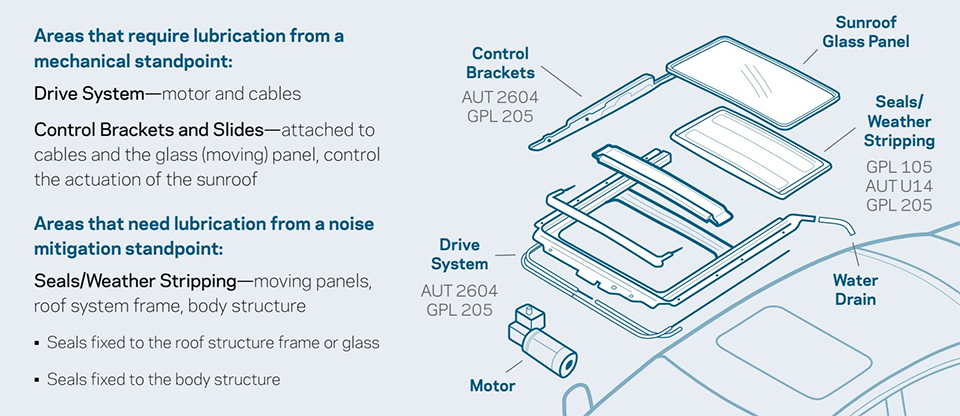 Areas that require lubrication from a mechanical standpoint:

Drive System—motor and cables

Control Brackets and Slides—attached to cables and the glass (moving) panel, control the actuation of the sunroof

Areas that need lubrication from a noise mitigation standpoint:

Seals/Weather Stripping—moving panels, roof system frame, body structure

▪ Seals fixed to the roof structure frame or glass

▪ Seals fixed to the body structure

Control Brackets
AUT 2604
GPL 205

Sunroof Glass Panel

Seals/ Weather Stripping
GPL 105
AUT U14
GPL 205

Drive System
AUT 2604
GPL 205

Water Drain

Motor